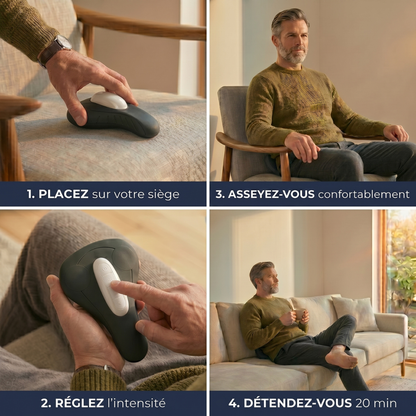 1. PLACEZ sur votre siège

3. ASSEYEZ-VOUS confortablement

2. RÉGLEZ l'intensité

4. DÉTENDEZ-VOUS 20 min